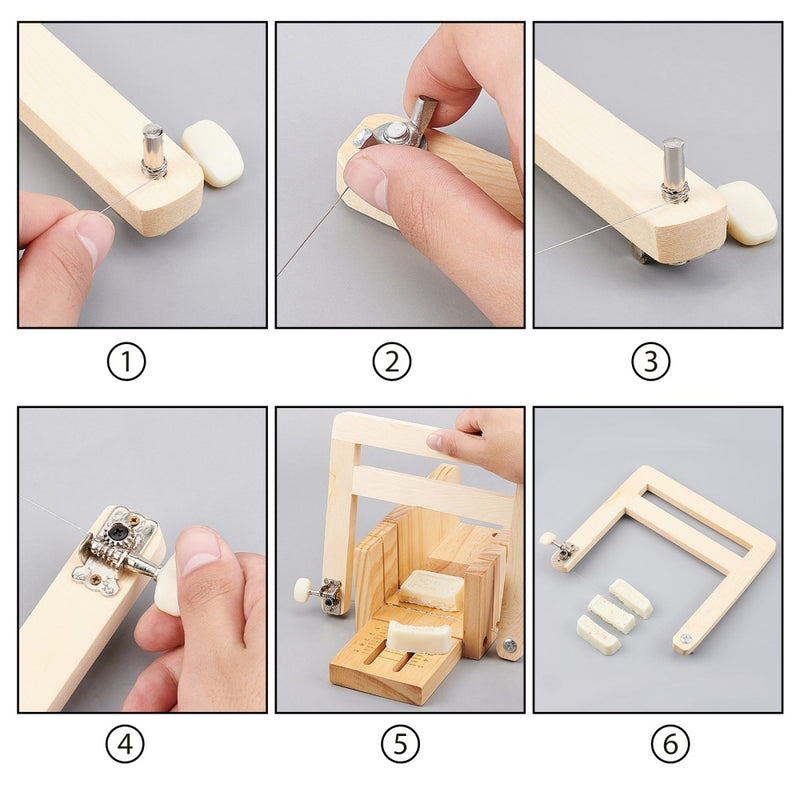 ①

②

③

④

⑤

⑥